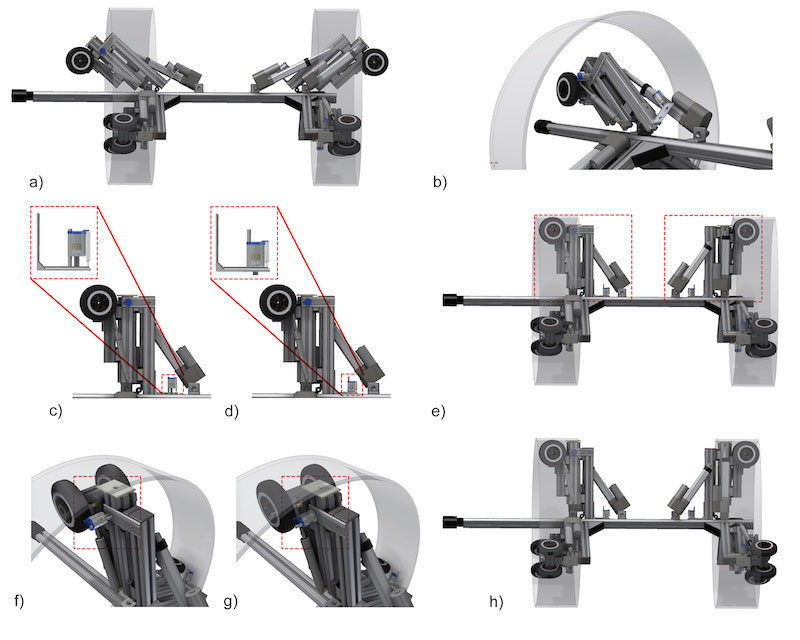 a)
b)
c)
d)
e)
f)
g)
h)