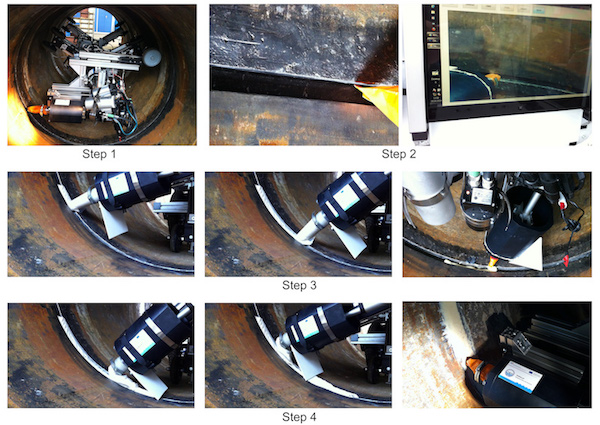 Step 1

Step 2

Step 3

Step 4